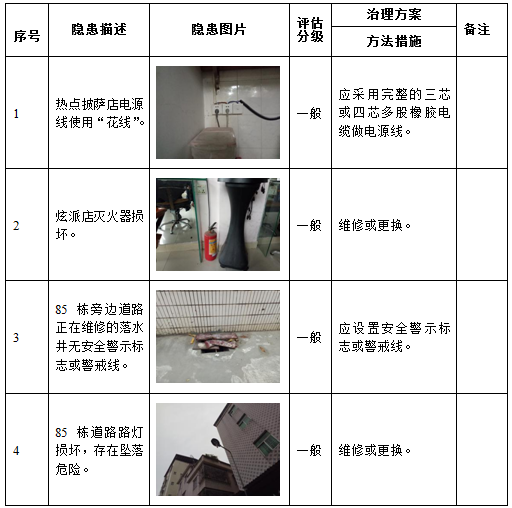 | 序号 | 隐患描述 | 隐患图片 | 评估分级 | 治理方案 方法措施 | 备注 |
|---|---|---|---|---|---|
| 1 | 热点披萨店电源线使用“花线”。 | | 一般 | 应采用完整的三芯或四芯多股橡胶电缆做电源线。 | |
| 2 | 炫派店灭火器损坏。 | | 一般 | 维修或更换。 | |
| 3 | 85 栋旁边道路正在维修的落水井无安全警示标志或警戒线。 | | 一般 | 应设置安全警示标志或警戒线。 | |
| 4 | 85 栋道路路灯损坏，存在坠落危险。 | | 一般 | 维修或更换。 | |